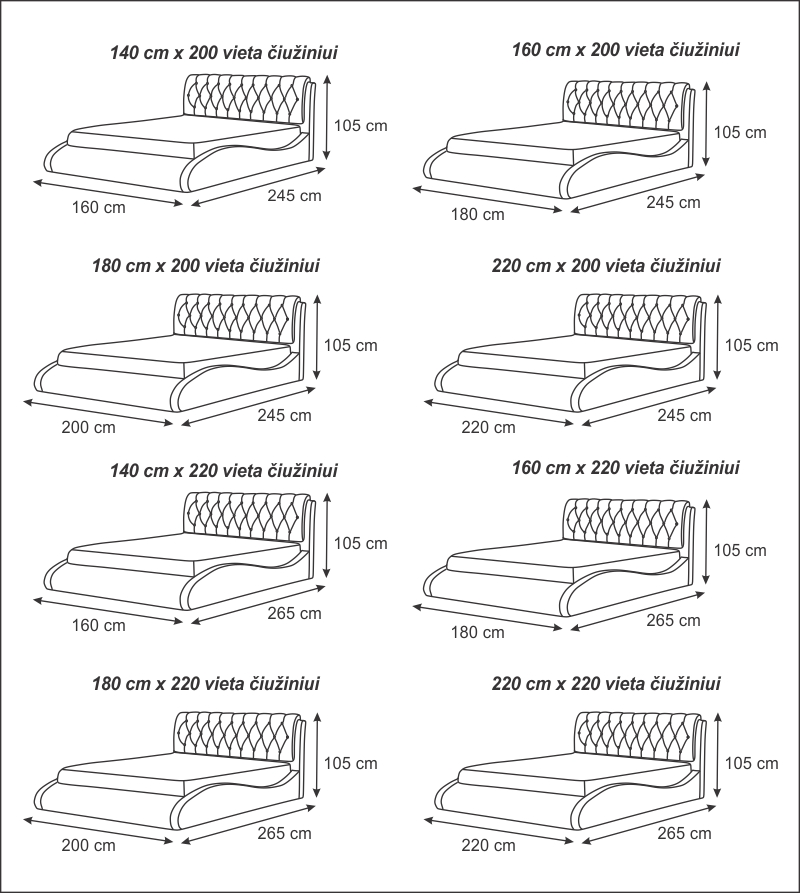 140 cm x 200 vieta čiužiniui

105 cm

160 cm

245 cm

160 cm x 200 vieta čiužiniui

105 cm

180 cm

245 cm

180 cm x 200 vieta čiužiniui

105 cm

200 cm

245 cm

220 cm x 200 vieta čiužiniui

105 cm

220 cm

245 cm

140 cm x 220 vieta čiužiniui

105 cm

160 cm

265 cm

160 cm x 220 vieta čiužiniui

105 cm

180 cm

265 cm

180 cm x 220 vieta čiužiniui

105 cm

200 cm

265 cm

220 cm x 220 vieta čiužiniui

105 cm

220 cm

265 cm