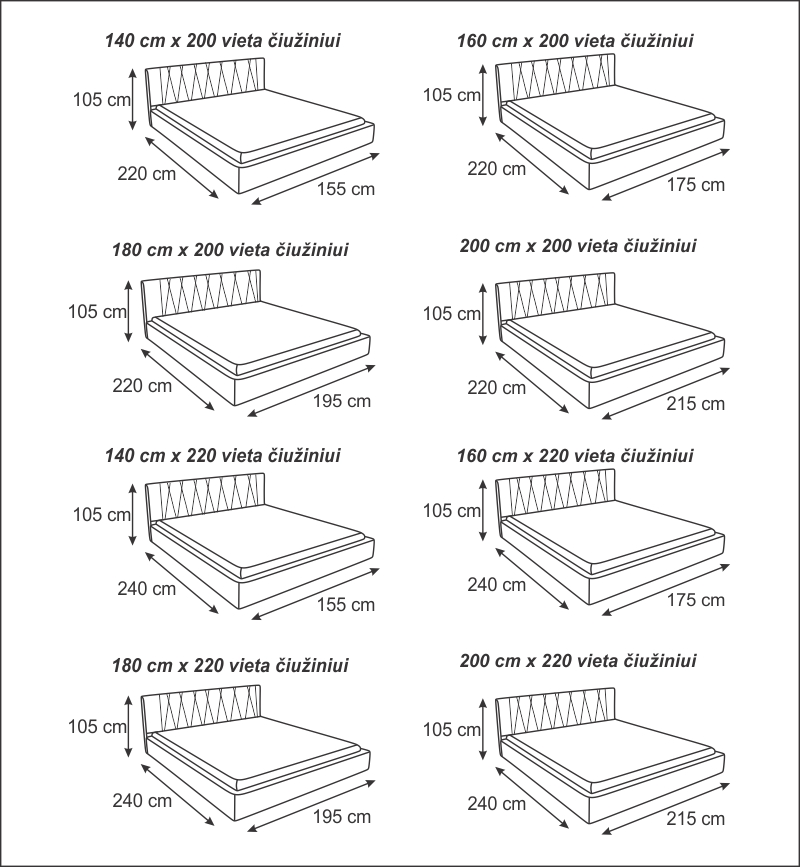 140 cm x 200 vieta čiužiniui

105 cm

220 cm

155 cm

160 cm x 200 vieta čiužiniui

105 cm

220 cm

175 cm

180 cm x 200 vieta čiužiniui

105 cm

220 cm

195 cm

200 cm x 200 vieta čiužiniui

105 cm

220 cm

215 cm

140 cm x 220 vieta čiužiniui

105 cm

240 cm

155 cm

160 cm x 220 vieta čiužiniui

105 cm

240 cm

175 cm

180 cm x 220 vieta čiužiniui

105 cm

240 cm

195 cm

200 cm x 220 vieta čiužiniui

105 cm

240 cm

215 cm