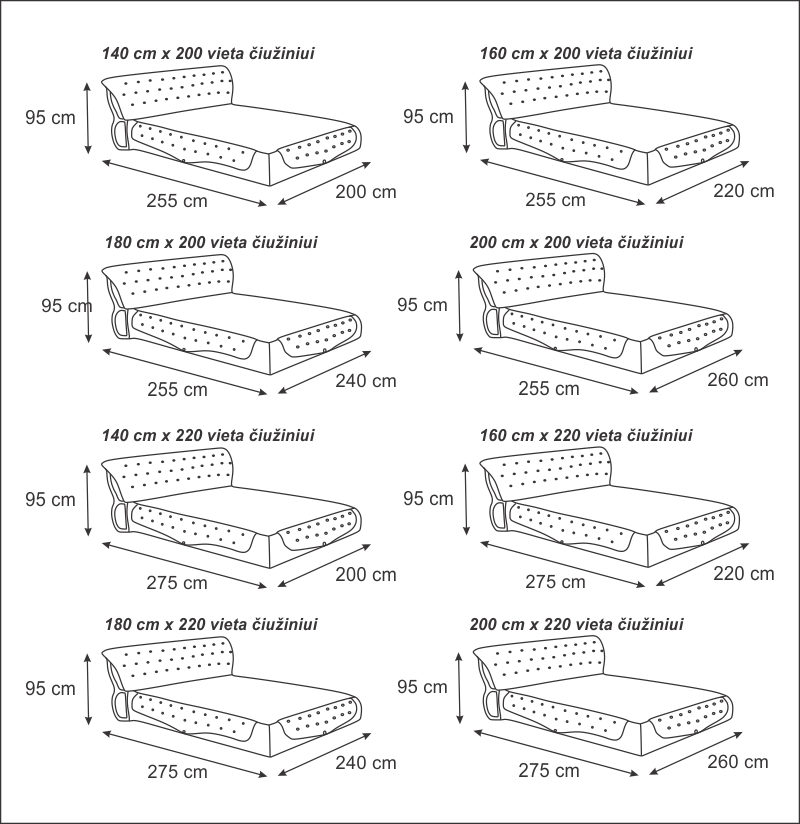 140 cm x 200 vieta čiužiniui

95 cm

255 cm

200 cm

160 cm x 200 vieta čiužiniui

95 cm

255 cm

220 cm

180 cm x 200 vieta čiužiniui

95 cm

255 cm

240 cm

200 cm x 200 vieta čiužiniui

95 cm

255 cm

260 cm

140 cm x 220 vieta čiužiniui

95 cm

275 cm

200 cm

160 cm x 220 vieta čiužiniui

95 cm

275 cm

220 cm

180 cm x 220 vieta čiužiniui

95 cm

275 cm

240 cm

200 cm x 220 vieta čiužiniui

95 cm

275 cm

260 cm