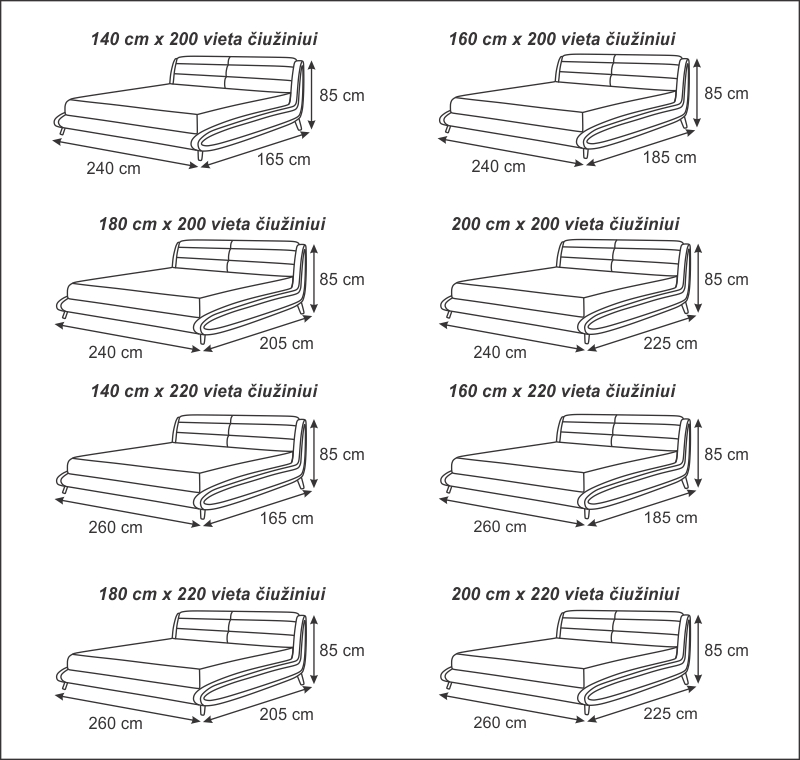 140 cm x 200 vieta čiužiniui

85 cm

240 cm

165 cm

160 cm x 200 vieta čiužiniui

85 cm

240 cm

185 cm

180 cm x 200 vieta čiužiniui

85 cm

240 cm

205 cm

200 cm x 200 vieta čiužiniui

85 cm

240 cm

225 cm

140 cm x 220 vieta čiužiniui

85 cm

260 cm

165 cm

160 cm x 220 vieta čiužiniui

85 cm

260 cm

185 cm

180 cm x 220 vieta čiužiniui

85 cm

260 cm

205 cm

200 cm x 220 vieta čiužiniui

85 cm

260 cm

225 cm