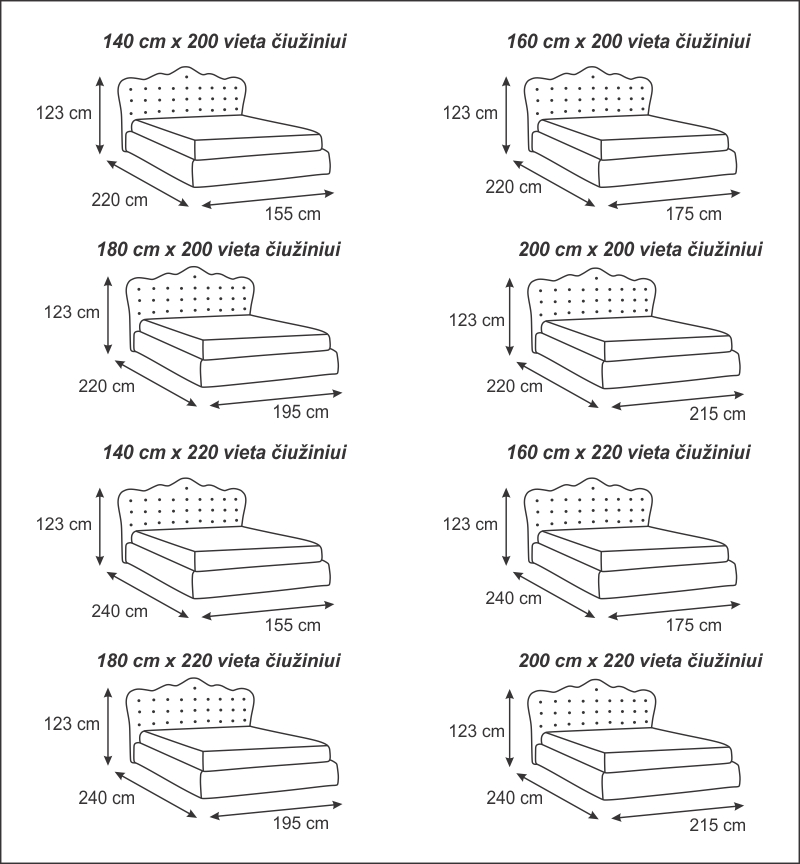 140 cm x 200 vieta čiužiniui

123 cm
220 cm
155 cm

160 cm x 200 vieta čiužiniui

123 cm
220 cm
175 cm

180 cm x 200 vieta čiužiniui

123 cm
220 cm
195 cm

200 cm x 200 vieta čiužiniui

123 cm
220 cm
215 cm

140 cm x 220 vieta čiužiniui

123 cm
240 cm
155 cm

160 cm x 220 vieta čiužiniui

123 cm
240 cm
175 cm

180 cm x 220 vieta čiužiniui

123 cm
240 cm
195 cm

200 cm x 220 vieta čiužiniui

123 cm
240 cm
215 cm