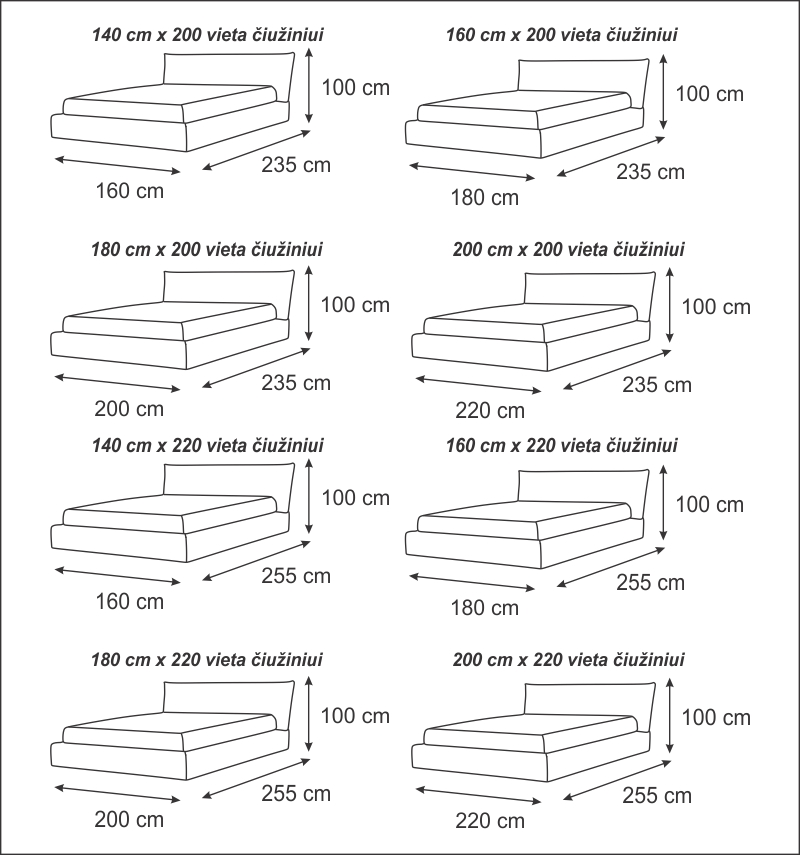 140 cm x 200 vieta čiužiniui

100 cm

235 cm

160 cm

160 cm x 200 vieta čiužiniui

100 cm

235 cm

180 cm

180 cm x 200 vieta čiužiniui

100 cm

235 cm

200 cm

200 cm x 200 vieta čiužiniui

100 cm

235 cm

220 cm

140 cm x 220 vieta čiužiniui

100 cm

255 cm

160 cm

160 cm x 220 vieta čiužiniui

100 cm

255 cm

180 cm

180 cm x 220 vieta čiužiniui

100 cm

255 cm

200 cm

200 cm x 220 vieta čiužiniui

100 cm

255 cm

220 cm