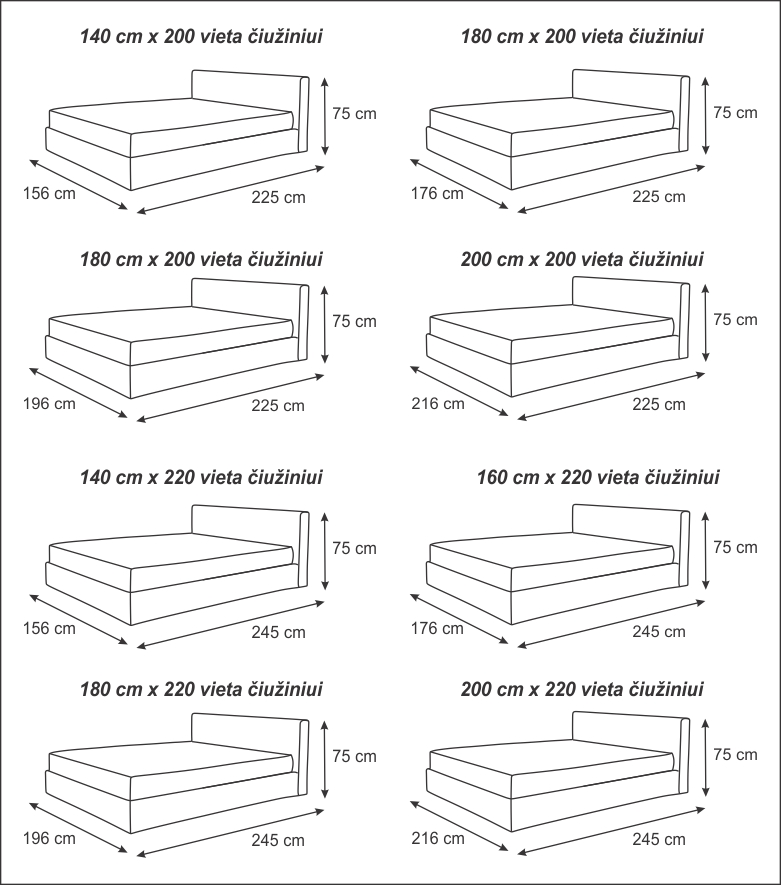 140 cm x 200 vieta čiužiniui

75 cm

156 cm

225 cm

180 cm x 200 vieta čiužiniui

75 cm

176 cm

225 cm

180 cm x 200 vieta čiužiniui

75 cm

196 cm

225 cm

200 cm x 200 vieta čiužiniui

75 cm

216 cm

225 cm

140 cm x 220 vieta čiužiniui

75 cm

156 cm

245 cm

160 cm x 220 vieta čiužiniui

75 cm

176 cm

245 cm

180 cm x 220 vieta čiužiniui

75 cm

196 cm

245 cm

200 cm x 220 vieta čiužiniui

75 cm

216 cm

245 cm